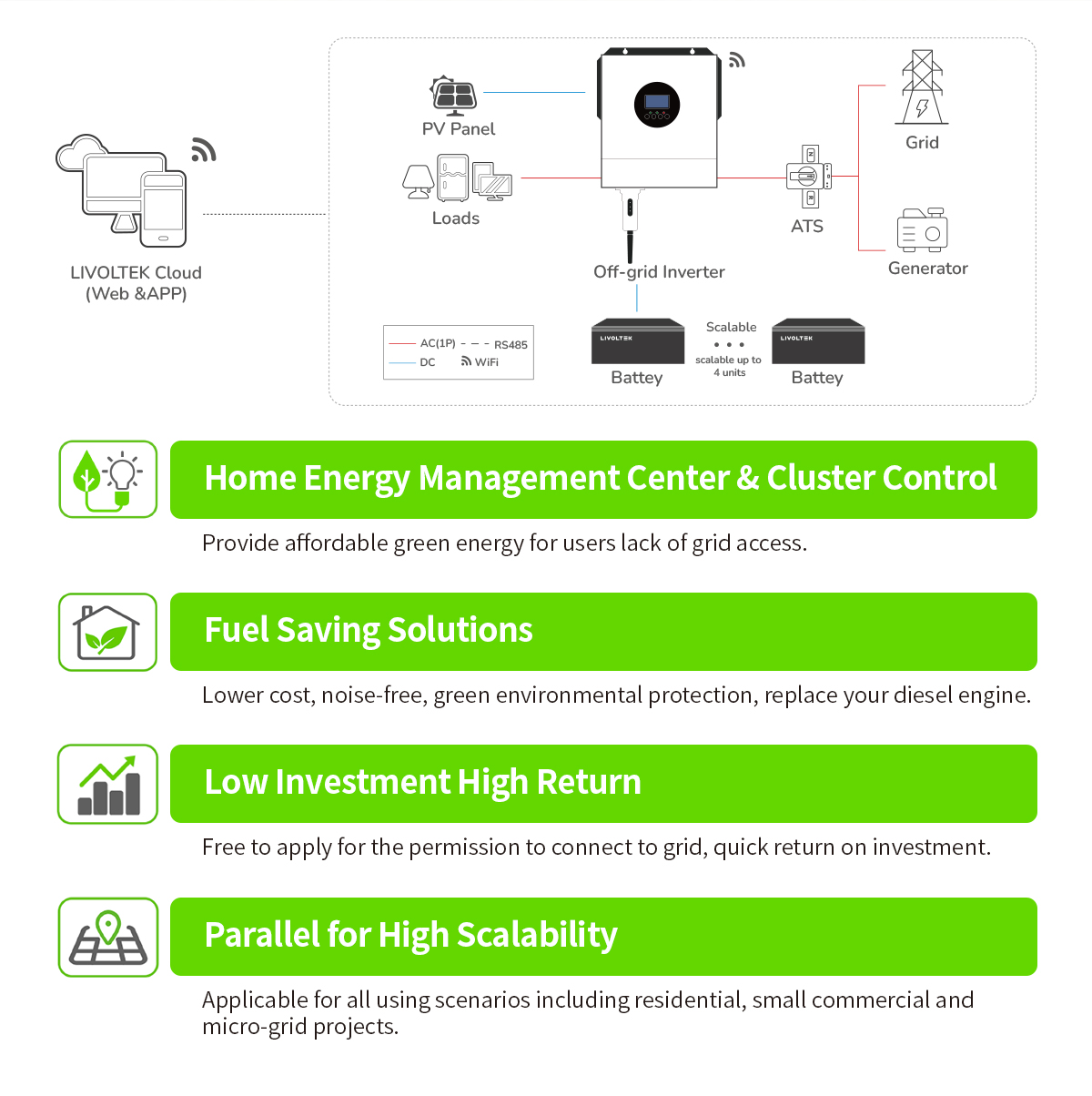 LIVOLTEK Cloud
(Web &APP)

PV Panel

Loads

Off-grid Inverter

ATS

Grid

Generator

AC(1P)
RS485
DC
WiFi

LIVOLTEK
Battey

Scalable
scalable up to 4 units

LIVOLTEK
Battey

Home Energy Management Center & Cluster Control

Provide affordable green energy for users lack of grid access.

Fuel Saving Solutions

Lower cost, noise-free, green environmental protection, replace your diesel engine.

Low Investment High Return

Free to apply for the permission to connect to grid, quick return on investment.

Parallel for High Scalability

Applicable for all using scenarios including residential, small commercial and micro-grid projects.